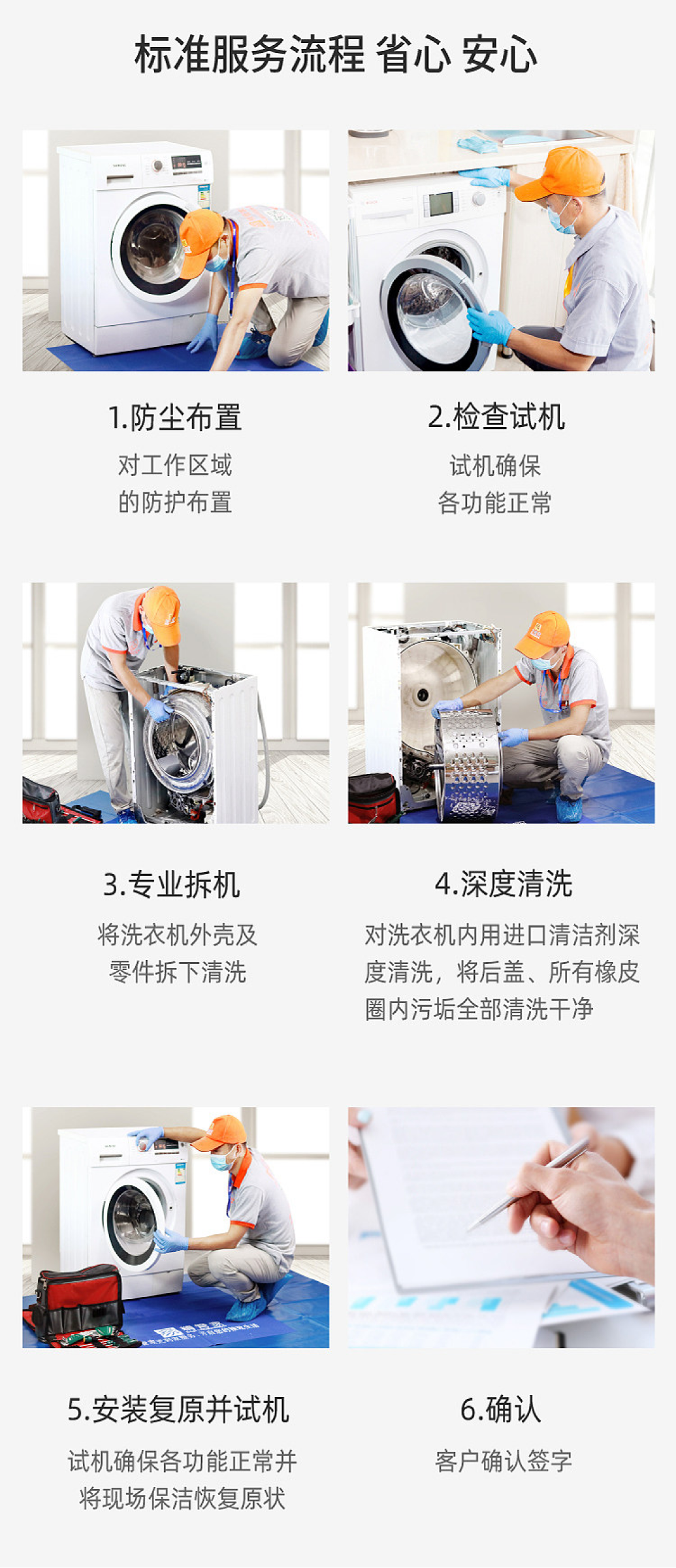 标准服务流程 省心 安心

1.防尘布置

对工作区域
的防护布置

2.检查试机

试机确保
各功能正常

3.专业拆机

将洗衣机外壳及
零件拆下清洗

4.深度清洗

对洗衣机内用进口清洁剂深度清洗，将后盖、所有橡皮圈内污垢全部清洗干净

5.安装复原并试机

试机确保各功能正常并
将现场保洁恢复原状

6.确认

客户确认签字